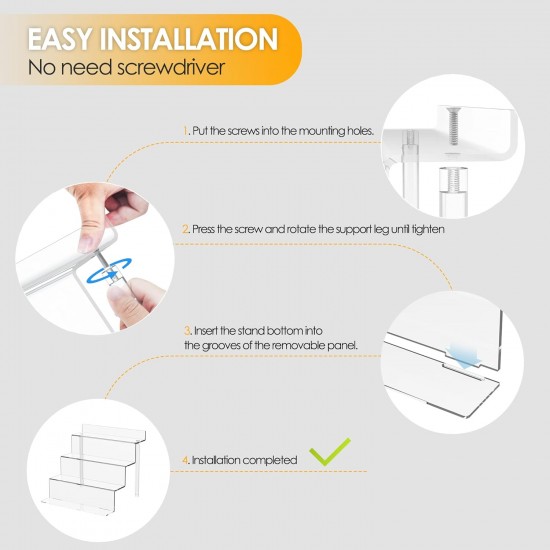 EASY INSTALLATION
No need screwdriver

1. Put the screws into the mounting holes.

2. Press the screw and rotate the support leg until tighten

3. Insert the stand bottom into the grooves of the removable panel.

4. Installation completed