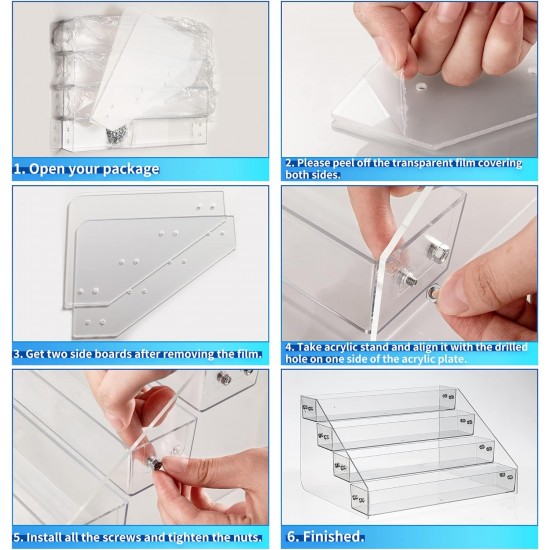 1. Open your package

2. Please peel off the transparent film covering both sides.

3. Get two side boards after removing the film.

4. Take acrylic stand and align it with the drilled hole on one side of the acrylic plate.

5. Install all the screws and tighten the nuts.

6. Finished.